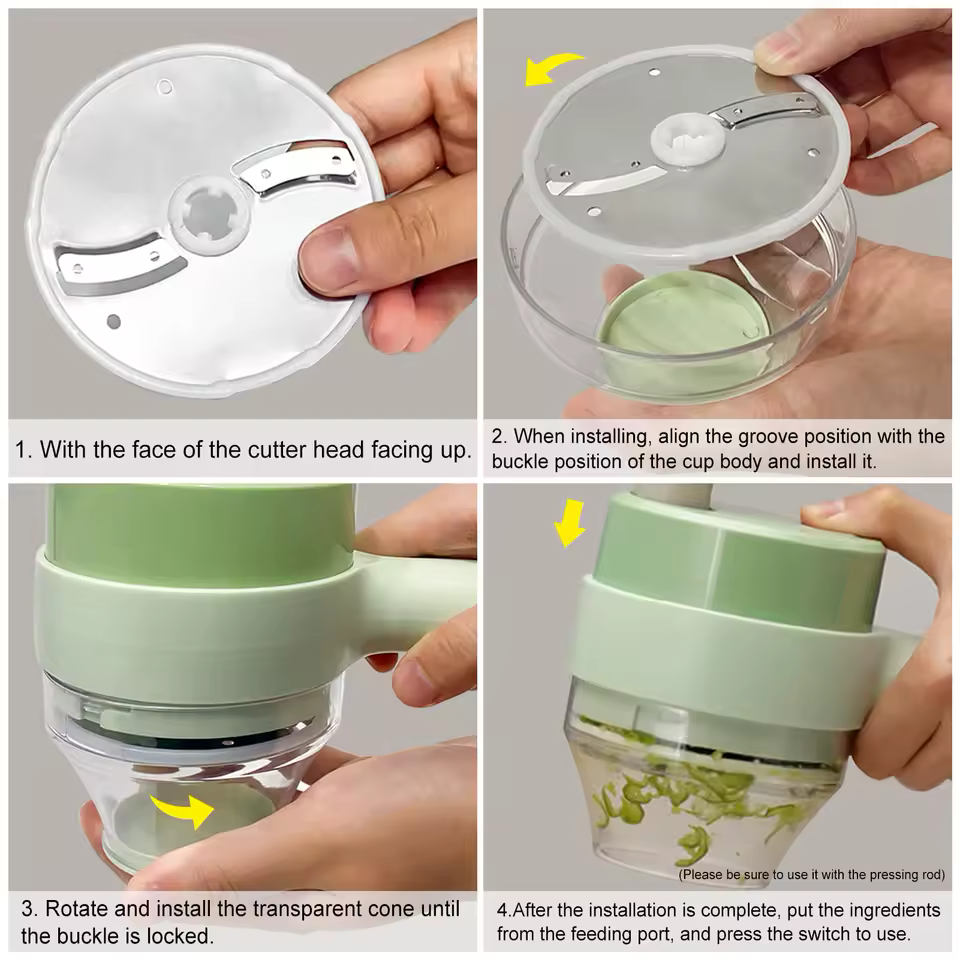 1. With the face of the cutter head facing up.

2. When installing, align the groove position with the buckle position of the cup body and install it.

3. Rotate and install the transparent cone until the buckle is locked.

(Please be sure to use it with the pressing rod)

4.After the installation is complete, put the ingredients from the feeding port, and press the switch to use.